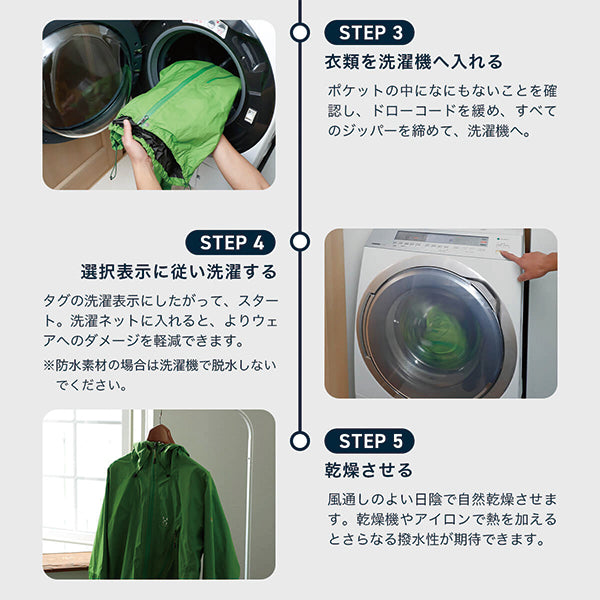 STEP 3
衣類を洗濯機へ入れる
ポケットの中になにもないことを確認し、ドローコードを緩め、すべてのジッパーを締めて、洗濯機へ。

STEP 4
選択表示に従い洗濯する
タグの洗濯表示にしたがって、スタート。洗濯ネットに入れると、よりウェアへのダメージを軽減できます。
※防水素材の場合は洗濯機で脱水しないでください。

STEP 5
乾燥させる
風通しのよい日陰で自然乾燥させます。乾燥機やアイロンで熱を加えるとさらなる撥水性が期待できます。