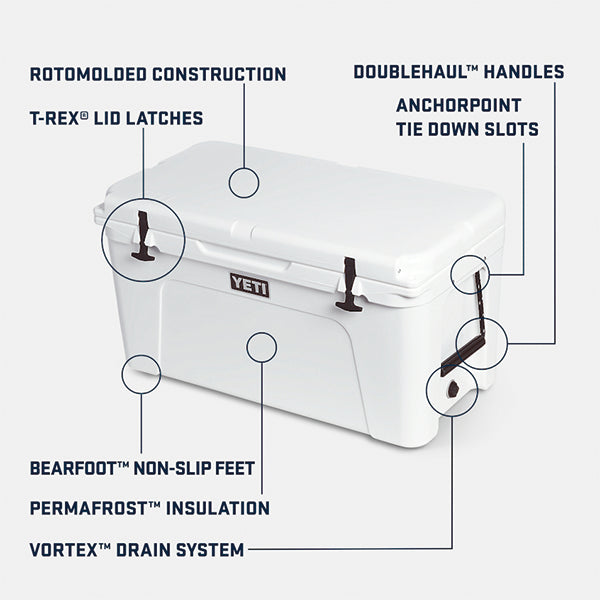 ROTOMOLDED CONSTRUCTION

T-REX® LID LATCHES

DOUBLEHAUL™ HANDLES

ANCHORPOINT TIE DOWN SLOTS

YETI

BEARFOOT™ NON-SLIP FEET

PERMAFROST™ INSULATION

VORTEX™ DRAIN SYSTEM