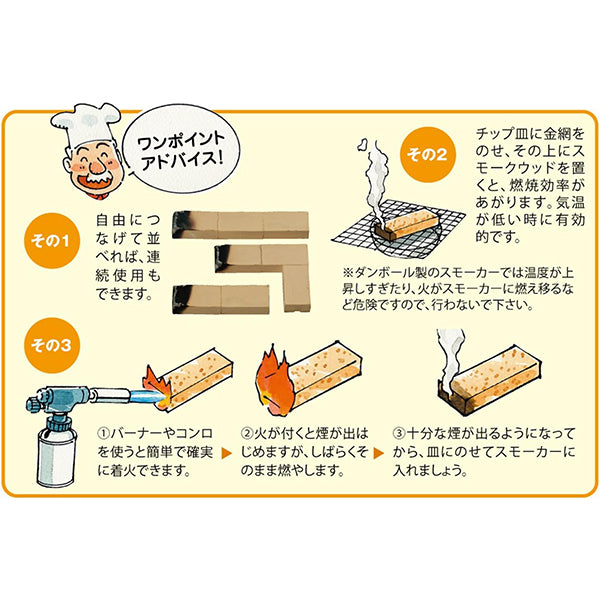 ワンポイントアドバイス!

その1

自由につなげて並べれば、連続使用もできます。

その2

チップ皿に金網をのせ、その上にスモークウッドを置くと、燃焼効率があがります。気温が低い時に有効的です。

※ダンボール製のスモーカーでは温度が上昇しすぎたり、火がスモーカーに燃え移るなど危険ですので、行わないで下さい。

その3

①バーナーやコンロを使うと簡単で確実に着火できます。

②火が付くと煙が出はじめますが、しばらくそのまま燃やします。

③十分な煙が出るようになってから、皿にのせてスモーカーに入れましょう。