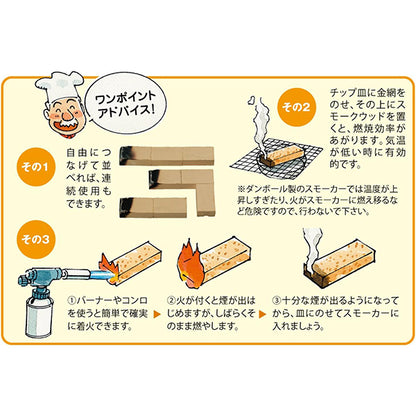 ワンポイントアドバイス!

その1

自由につなげて並べれば、連続使用もできます。

その2

チップ皿に金網をのせ、その上にスモークウッドを置くと、燃焼効率があがります。気温が低い時に有効的です。

※ダンボール製のスモーカーでは温度が上昇しすぎたり、火がスモーカーに燃え移るなど危険ですので、行わないで下さい。

その3

①バーナーやコンロを使うと簡単で確実に着火できます。

②火が付くと煙が出はじめますが、しばらくそのまま燃やします。

③十分な煙が出るようになってから、皿にのせてスモーカーに入れましょう。